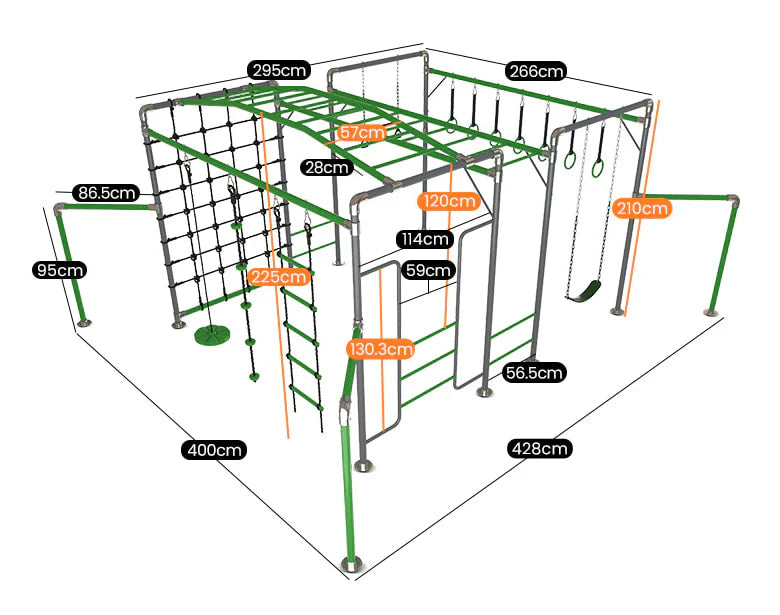 295cm
266cm
57cm
28cm
86.5cm
120cm
210cm
114cm
95cm
59cm
225cm
130.3cm
56.5cm
400cm
428cm